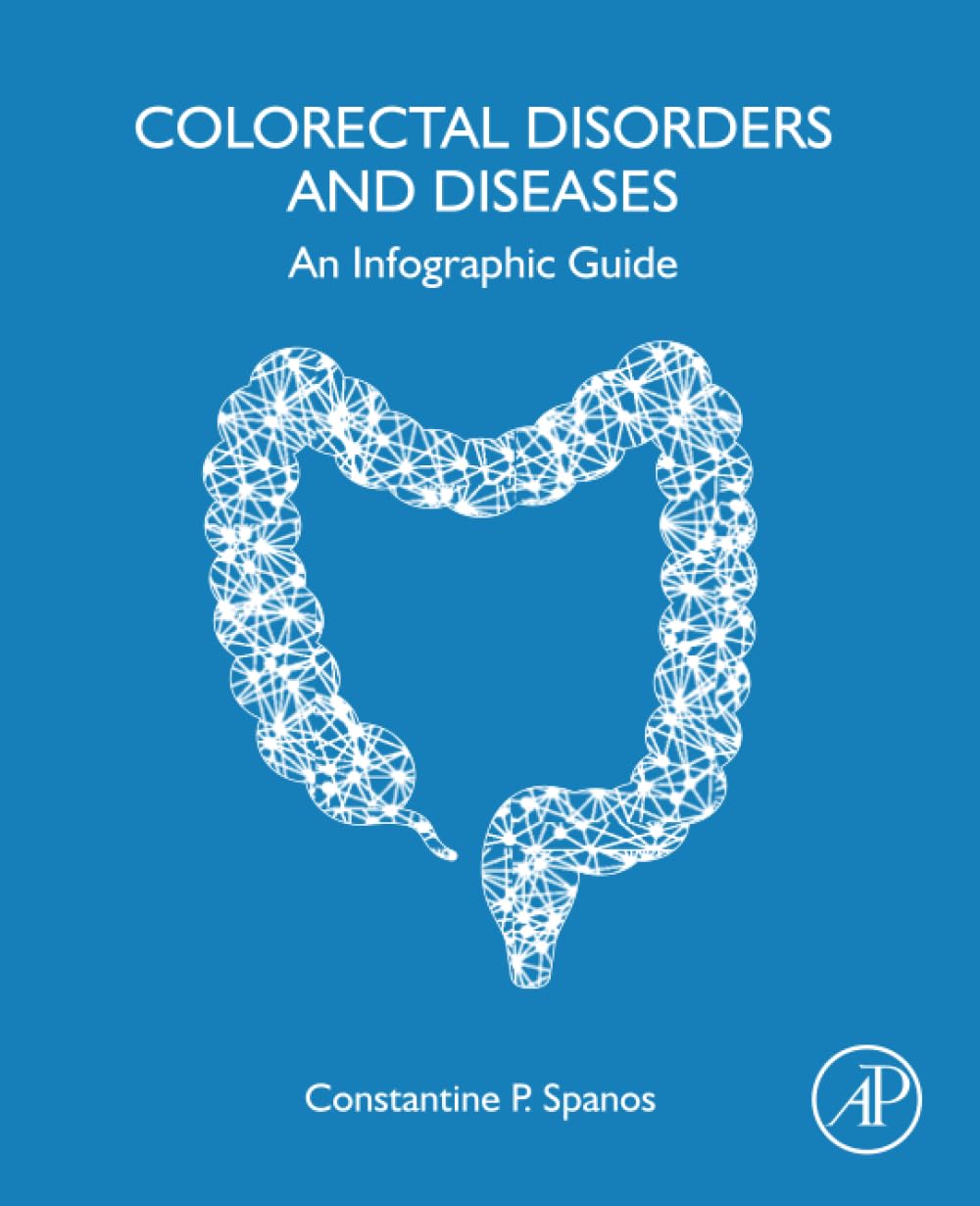 COLORECTAL DISORDERS AND DISEASES

An Infographic Guide

Constantine P. Spanos

AP